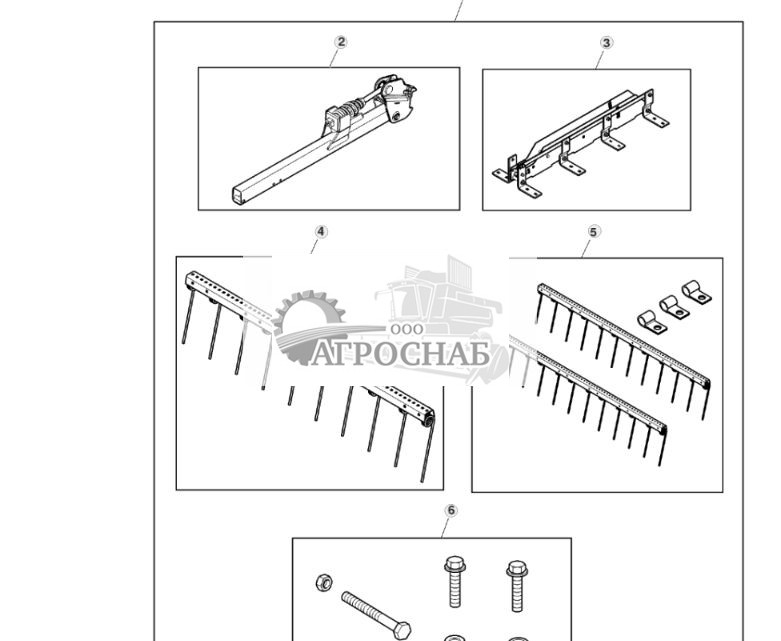 2

3

4

5

ООО
АГРОСНАБ

6